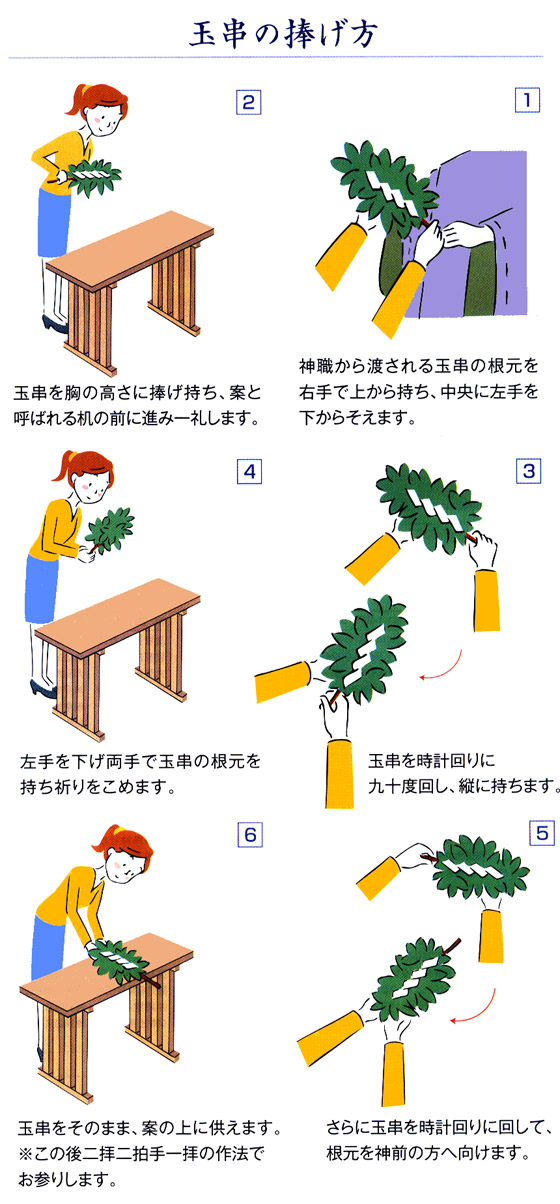 玉串の捧げ方

1
神職から渡される玉串の根元を右手で上から持ち、中央に左手を下からそえます。

2
玉串を胸の高さに捧げ持ち、案と呼ばれる机の前に進み一礼します。

3
玉串を時計回りに九十度回し、縦に持ちます。

4
左手を下げ両手で玉串の根元を持ち祈りをこめます。

5
さらに玉串を時計回りに回して、根元を神前の方へ向けます。

6
玉串をそのまま、案の上に供えます。
※この後二拝二拍手一拝の作法でお参りします。